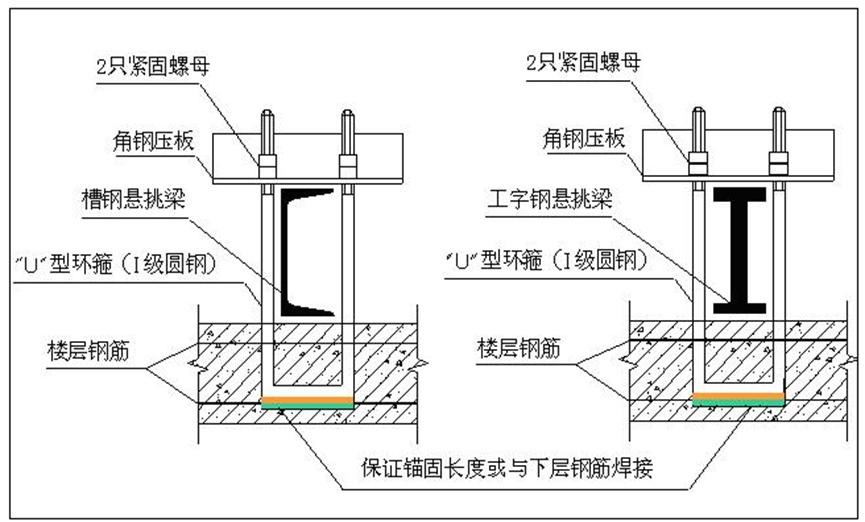 2只紧固螺母

角钢压板

槽钢悬挑梁

"U"型环箍（I级圆钢）

楼层钢筋

2只紧固螺母

角钢压板

工字钢悬挑梁

"U"型环箍（I级圆钢）

楼层钢筋

保证锚固长度或与下层钢筋焊接