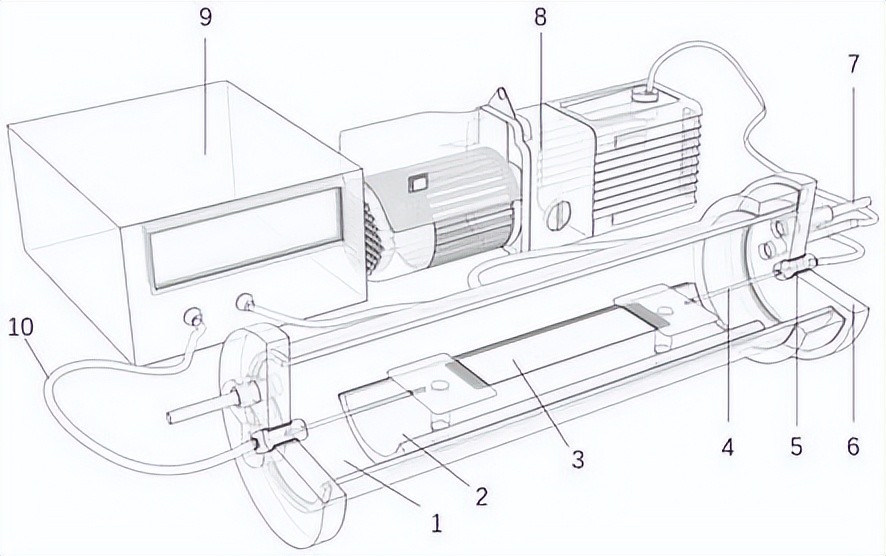 9
8
7
10
4
5
6
3
2
1